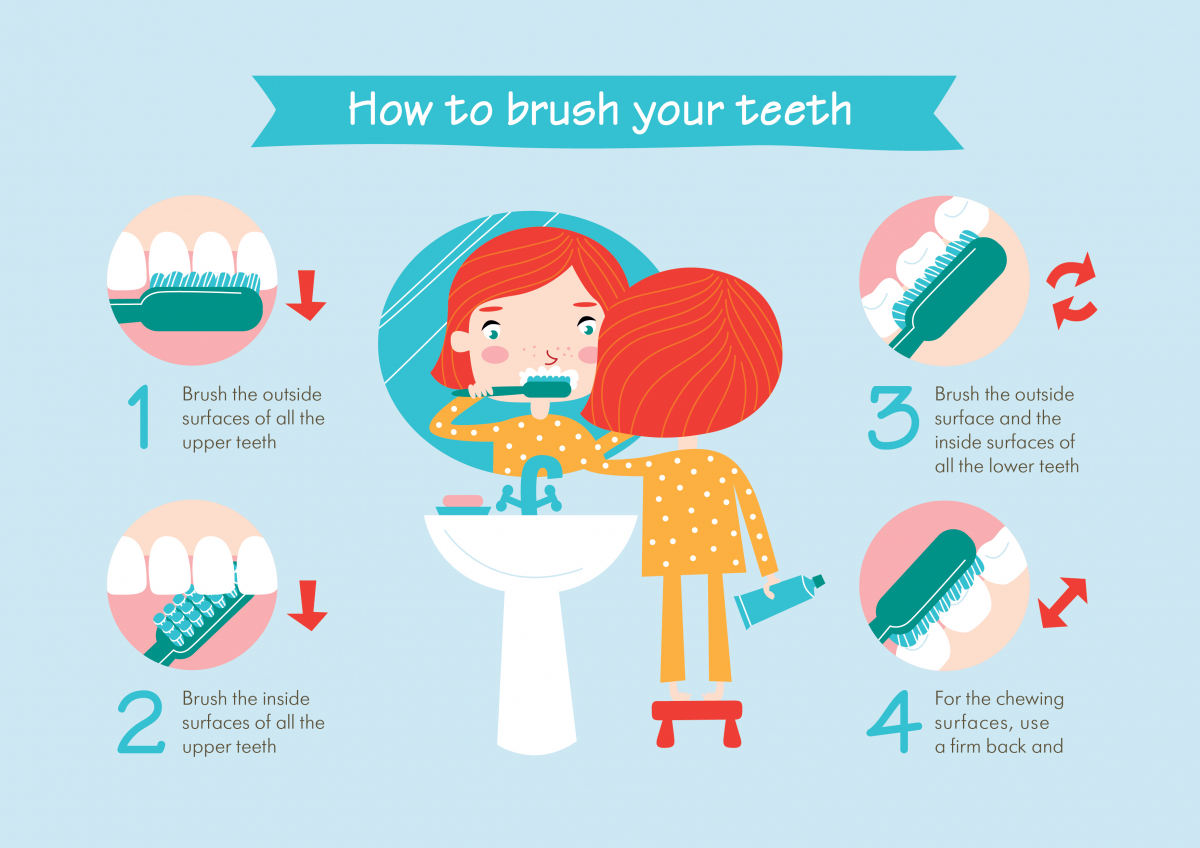 How to brush your teeth

1 Brush the outside surfaces of all the upper teeth

2 Brush the inside surfaces of all the upper teeth

3 Brush the outside surface and the inside surfaces of all the lower teeth

4 For the chewing surfaces, use a firm back and